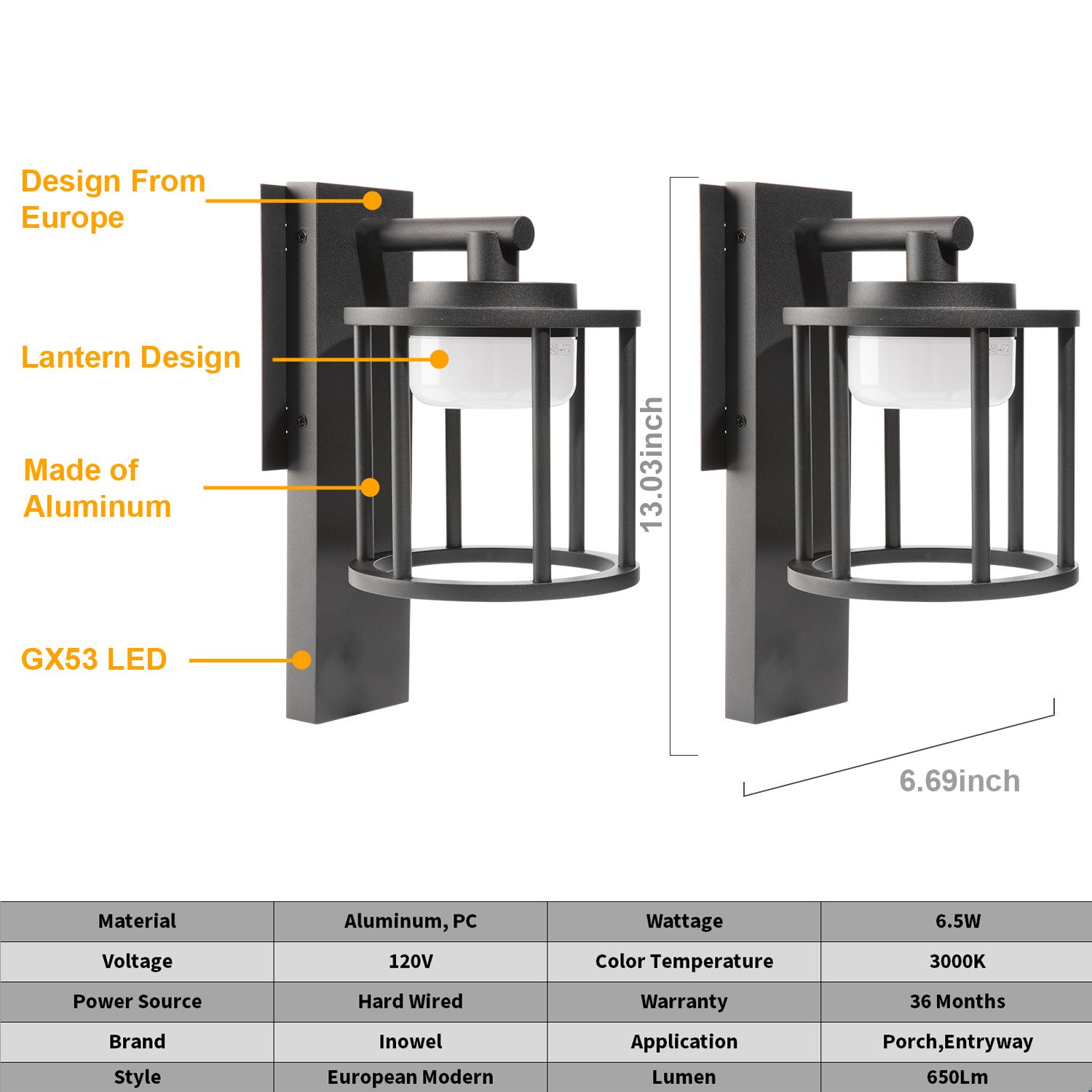 Design From Europe

Lantern Design

Made of Aluminum

GX53 LED

13.03inch

6.69inch

| Material | Aluminum, PC | Wattage | 6.5W |
|---|---|---|---|
| Voltage | 120V | Color Temperature | 3000K |
| Power Source | Hard Wired | Warranty | 36 Months |
| Brand | Inowel | Application | Porch,Entryway |
| Style | European Modern | Lumen | 650Lm |